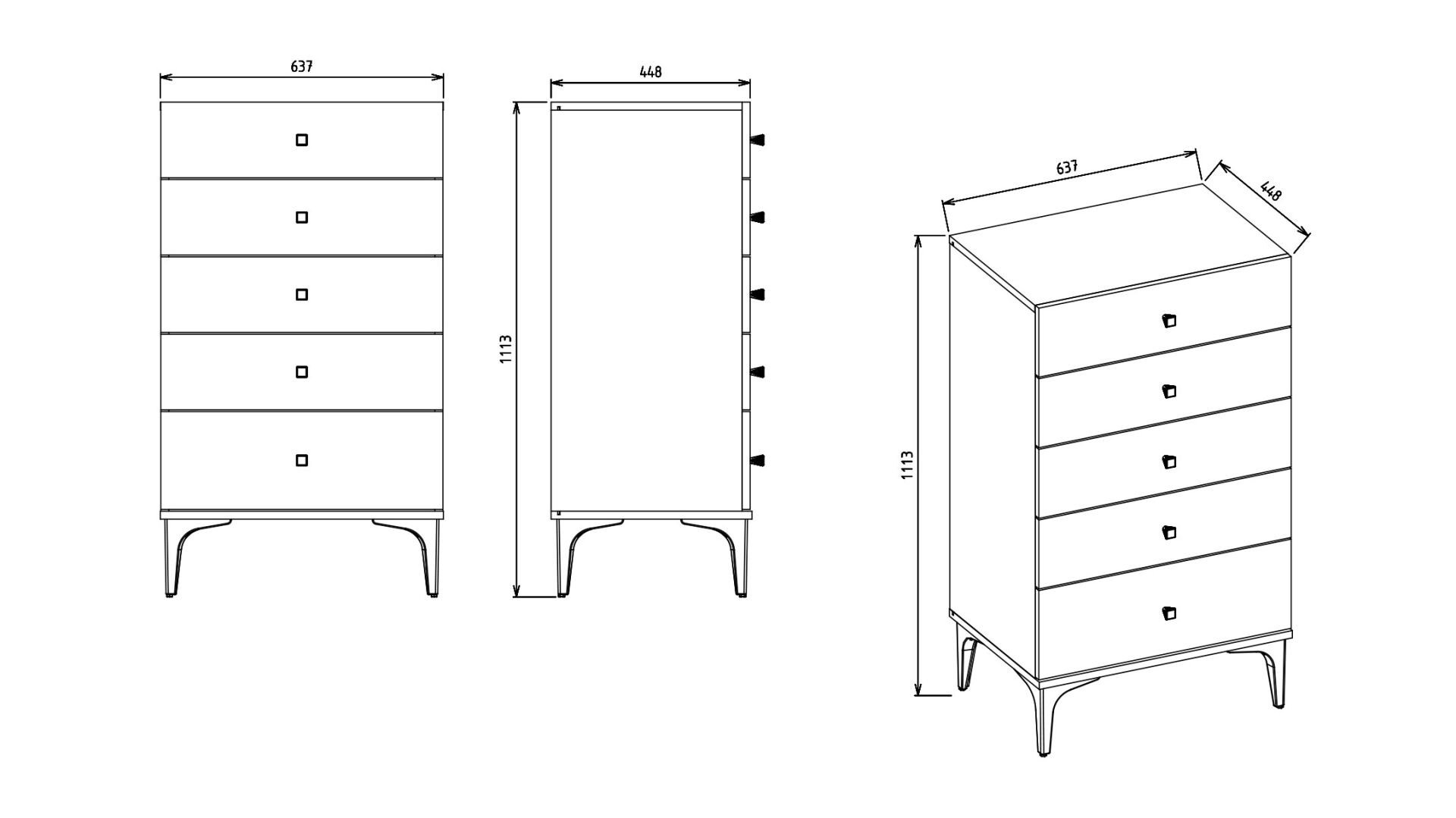 637

448

1113

637

448

1113